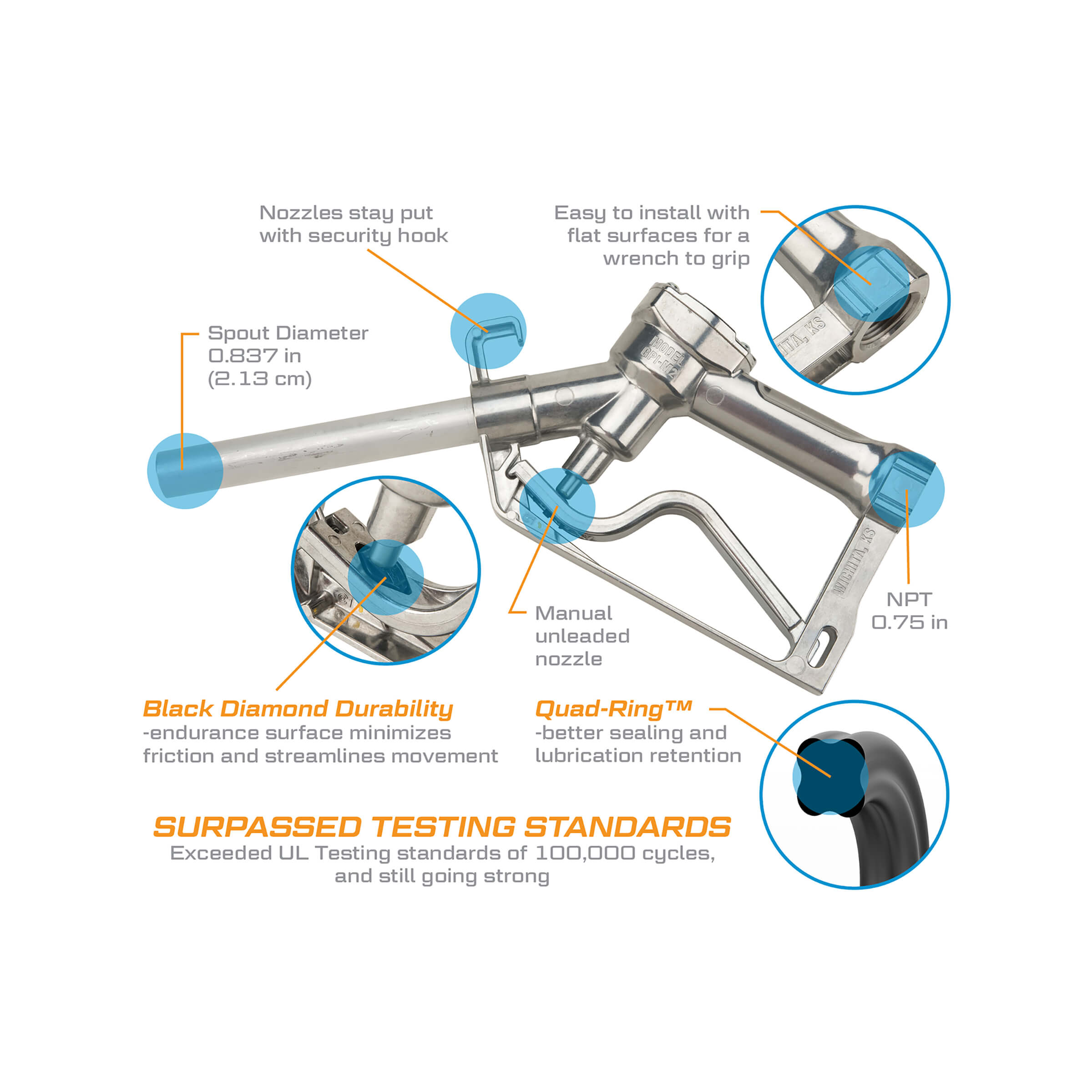 Nozzles stay put with security hook

Easy to install with flat surfaces for a wrench to grip

Spout Diameter 0.837 in (2.13 cm)

MODEL
BPI-M2

WICHITA, KS

WICHITA, KS

Manual unleaded nozzle

NPT 0.75 in

Black Diamond Durability
-endurance surface minimizes friction and streamlines movement

Quad-Ring™
-better sealing and lubrication retention

SURPASSED TESTING STANDARDS
Exceeded UL Testing standards of 100,000 cycles, and still going strong